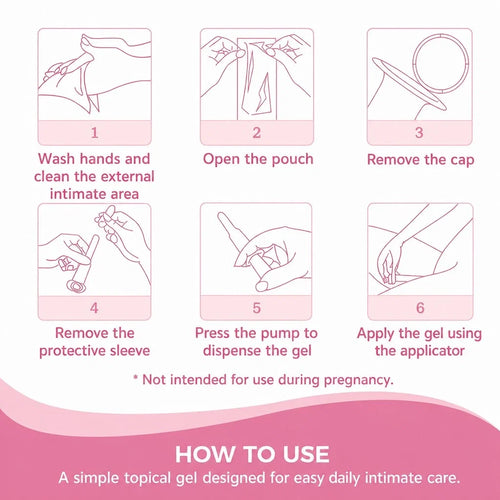 1
Wash hands and clean the external intimate area

2
Open the pouch

3
Remove the cap

4
Remove the protective sleeve

5
Press the pump to dispense the gel

6
Apply the gel using the applicator

* Not intended for use during pregnancy.

HOW TO USE
A simple topical gel designed for easy daily intimate care.