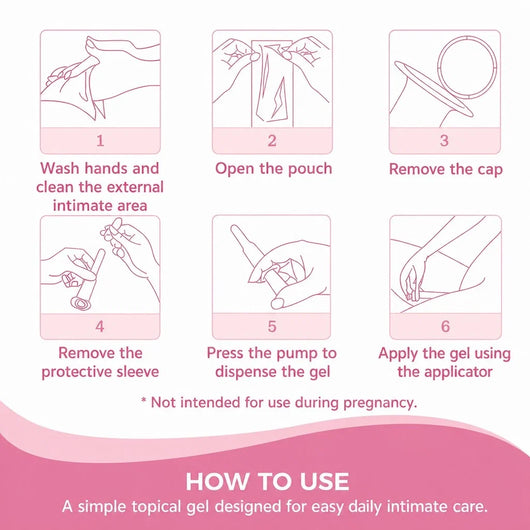 1
Wash hands and clean the external intimate area

2
Open the pouch

3
Remove the cap

4
Remove the protective sleeve

5
Press the pump to dispense the gel

6
Apply the gel using the applicator

* Not intended for use during pregnancy.

HOW TO USE
A simple topical gel designed for easy daily intimate care.